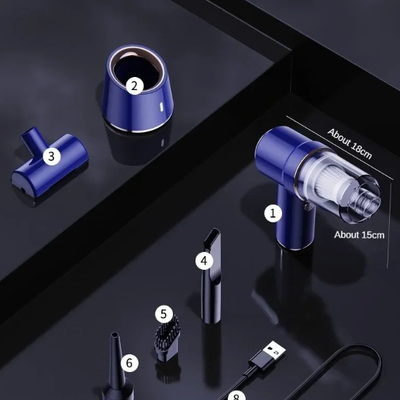 2

3

About 18cm

1

About 15cm

4

5

6

8