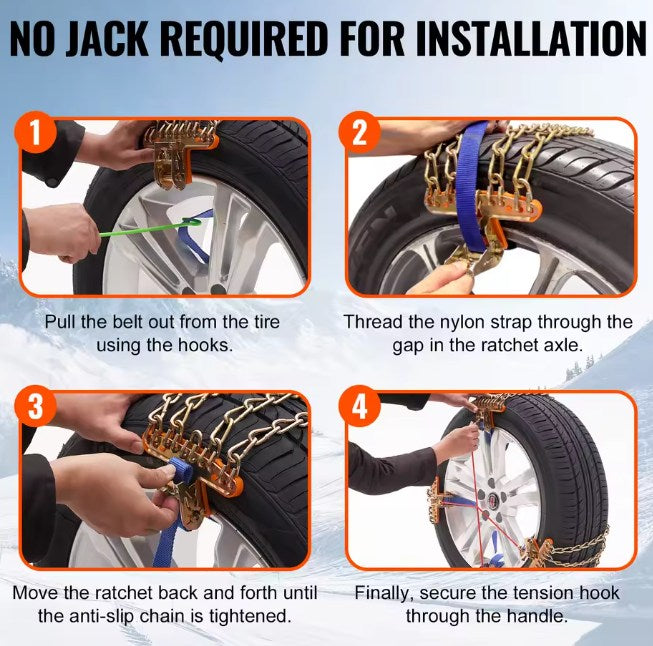 NO JACK REQUIRED FOR INSTALLATION

1

Pull the belt out from the tire using the hooks.

2

Thread the nylon strap through the gap in the ratchet axle.

3

Move the ratchet back and forth until the anti-slip chain is tightened.

4

Finally, secure the tension hook through the handle.