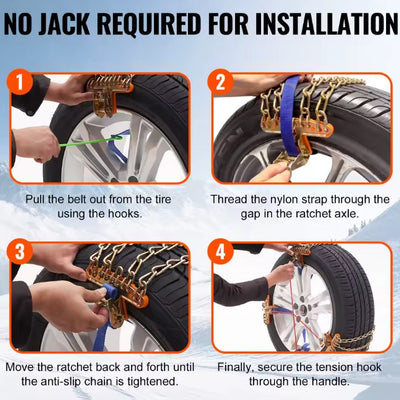 NO JACK REQUIRED FOR INSTALLATION

1

Pull the belt out from the tire using the hooks.

2

Thread the nylon strap through the gap in the ratchet axle.

3

Move the ratchet back and forth until the anti-slip chain is tightened.

4

Finally, secure the tension hook through the handle.